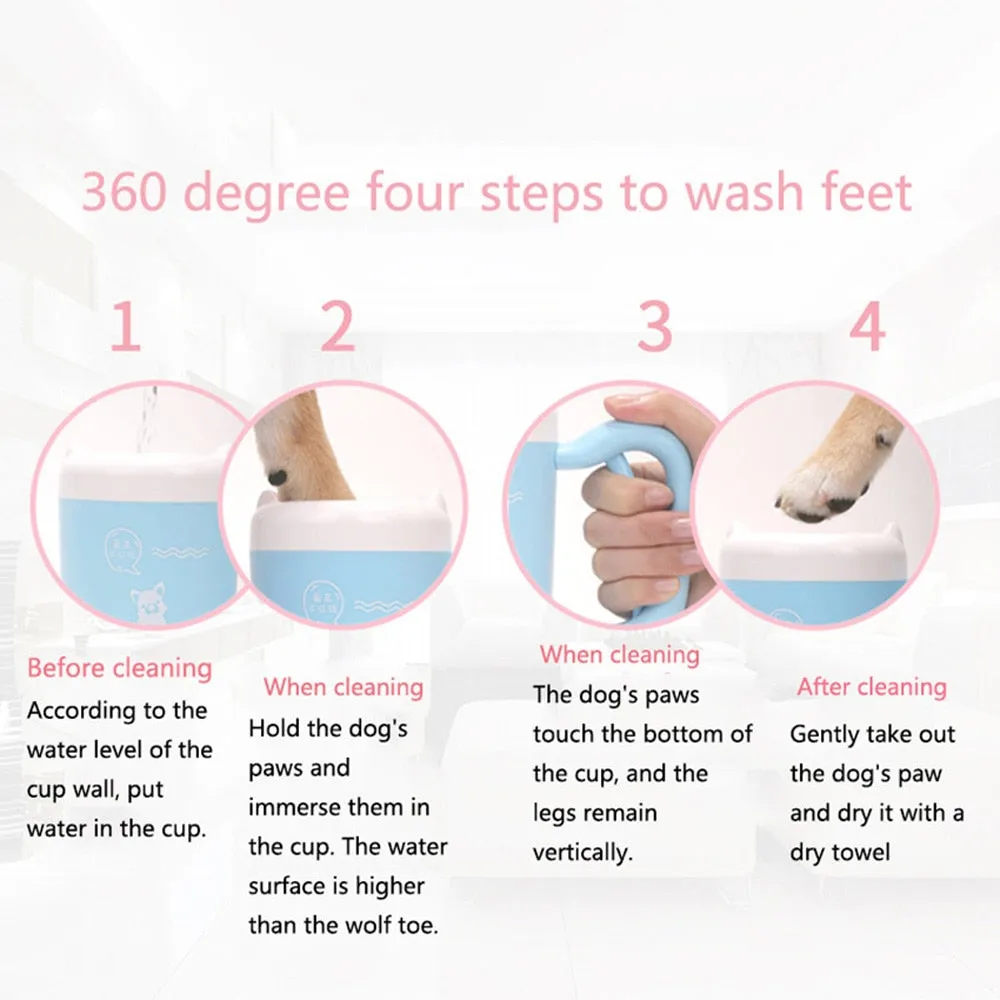 360 degree four steps to wash feet

1

Before cleaning
According to the water level of the cup wall, put water in the cup.

2

When cleaning
Hold the dog's paws and immerse them in the cup. The water surface is higher than the wolf toe.

3

When cleaning
The dog's paws touch the bottom of the cup, and the legs remain vertically.

4

After cleaning
Gently take out the dog's paw and dry it with a dry towel